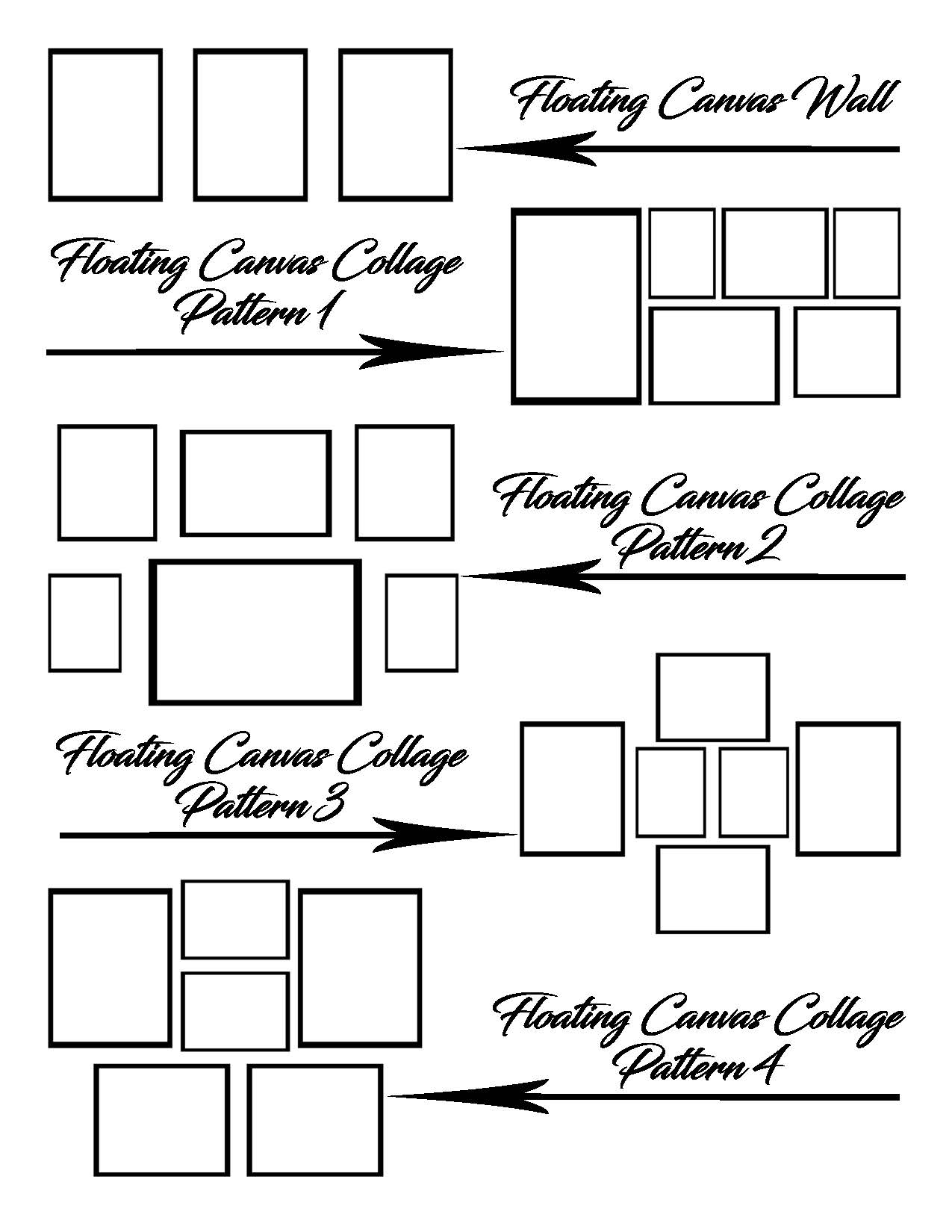 Floating Canvas Wall

Floating Canvas Collage
Pattern 1

Floating Canvas Collage
Pattern 2

Floating Canvas Collage
Pattern 3

Floating Canvas Collage
Pattern 4